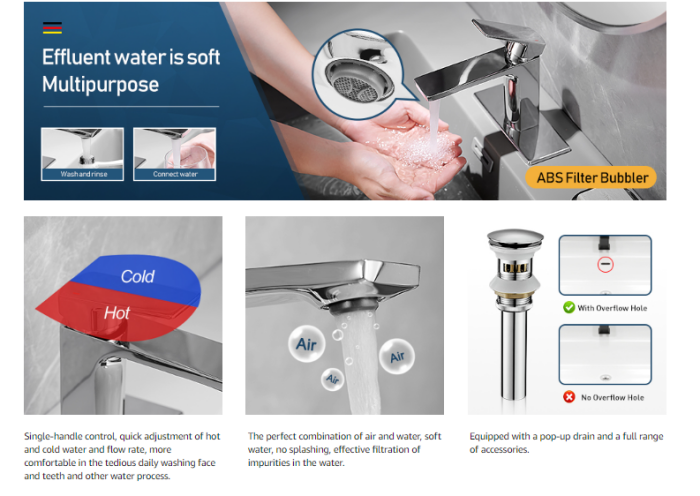 Effluent water is soft
Multipurpose

Wash and rinse

Connect water

ABS Filter Bubbler

Cold

Hot

Air

Air

Air

With Overflow Hole

No Overflow Hole

Single-handle control, quick adjustment of hot and cold water and flow rate, more comfortable in the tedious daily washing face and teeth and other water process.

The perfect combination of air and water, soft water, no splashing, effective filtration of impurities in the water.

Equipped with a pop-up drain and a full range of accessories.